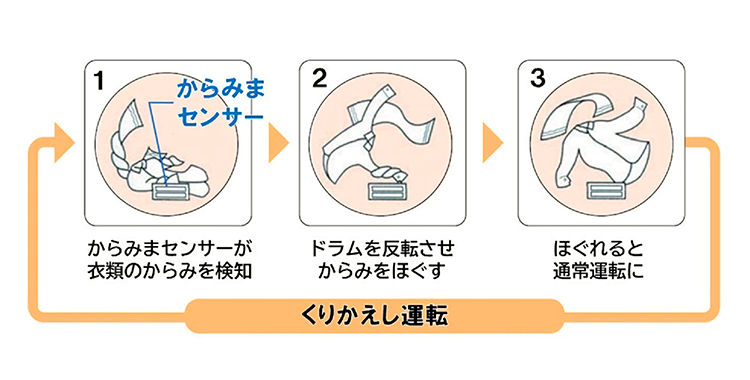 1
からみま
センサー

からみまセンサーが
衣類のからみを検知

2

ドラムを反転させ
からみをほぐす

3

ほぐれると
通常運転に

くりかえし運転