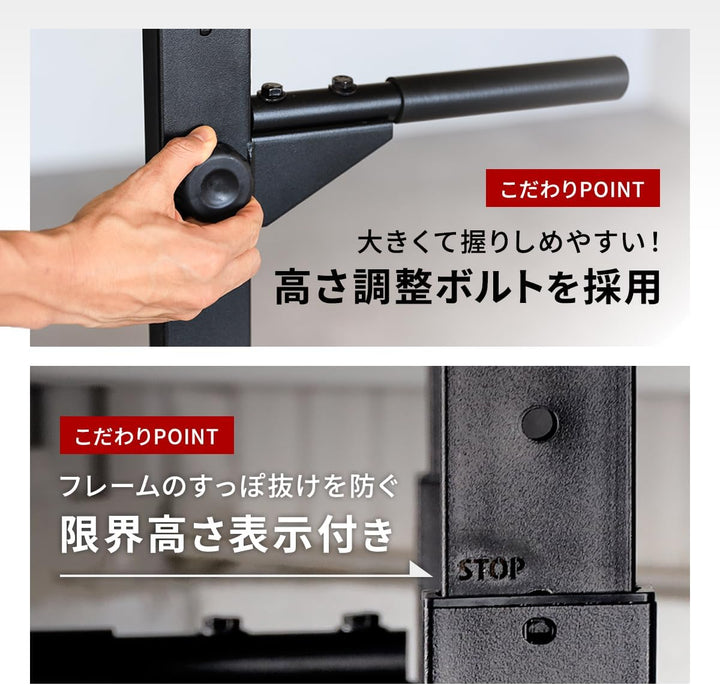 こだわりPOINT

大きくて握りしめやすい!

高さ調整ボルトを採用

こだわりPOINT

フレームのすっぽ抜けを防ぐ

限界高さ表示付き

STOP