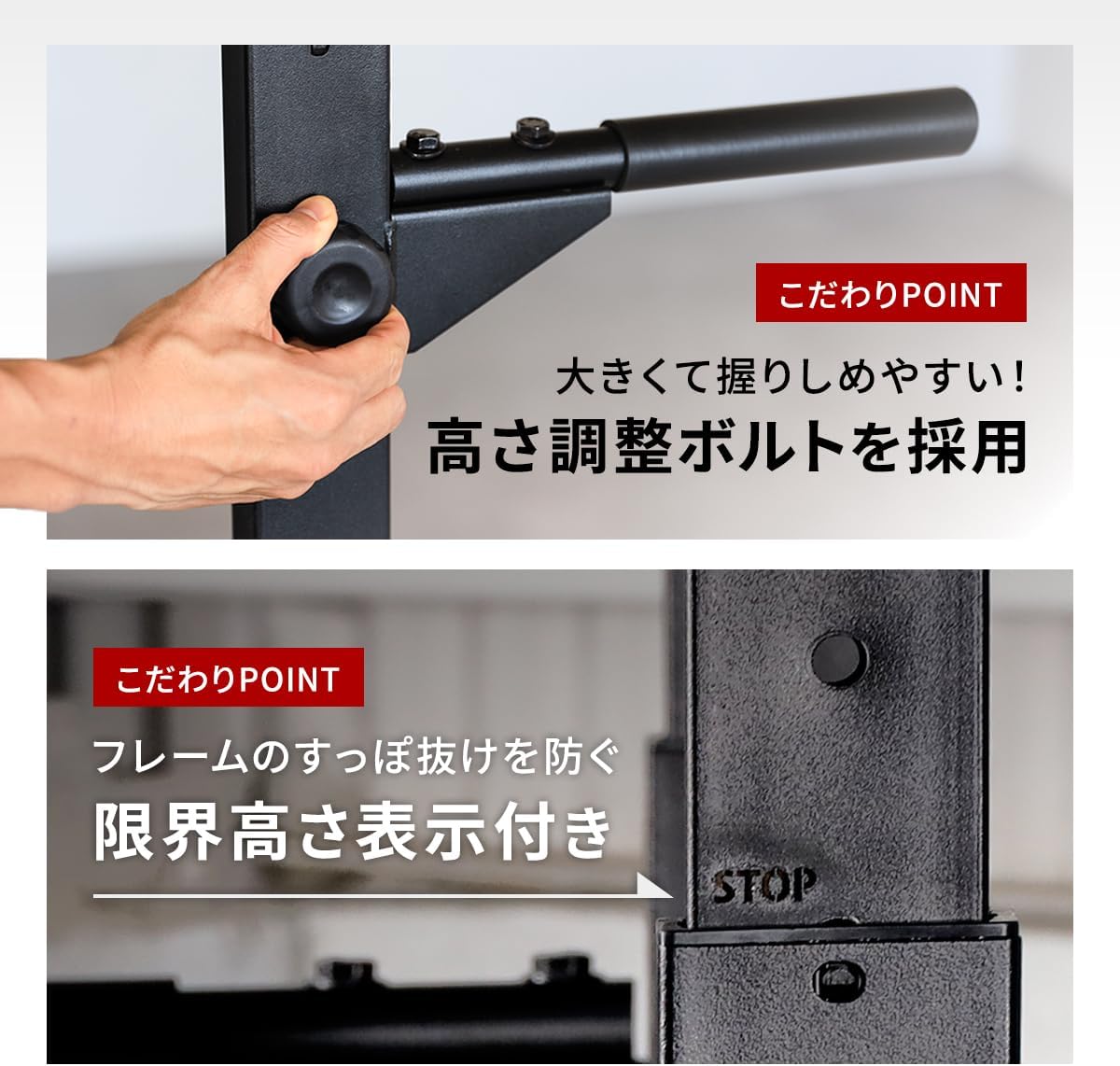 こだわりPOINT

大きくて握りしめやすい!

高さ調整ボルトを採用

こだわりPOINT

フレームのすっぽ抜けを防ぐ

限界高さ表示付き

STOP