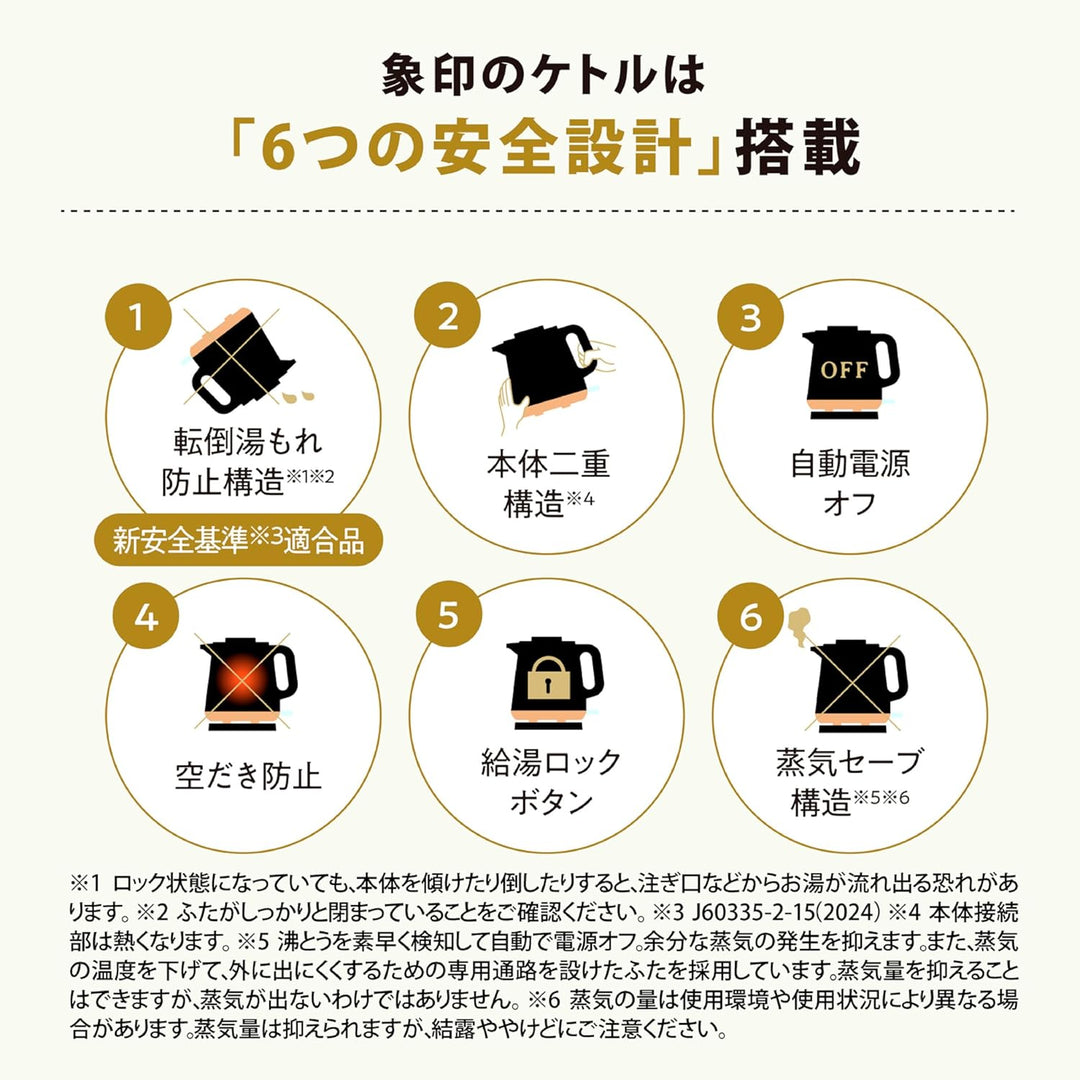 象印のケトルは
「6つの安全設計」搭載

1
転倒湯もれ防止構造※1※2
新安全基準※3適合品

2
本体二重構造※4

3
OFF
自動電源オフ

4
空だき防止

5
給湯ロックボタン

6
蒸気セーブ構造※5※6

※1 ロック状態になっていても、本体を傾けたり倒したりすると、注ぎ口などからお湯が流れ出る恐れがあります。※2 ふたがしっかりと閉まっていることをご確認ください。※3 J60335-2-15(2024) ※4 本体接続部は熱くなります。※5 沸とうを素早く検知して自動で電源オフ。余分な蒸気の発生を抑えます。また、蒸気の温度を下げて、外に出にくくするための専用通路を設けたふたを採用しています。蒸気量を抑えることはできますが、蒸気が出ないわけではありません。※6 蒸気の量は使用環境や使用状況により異なる場合があります。蒸気量は抑えられますが、結露ややけどにご注意ください。