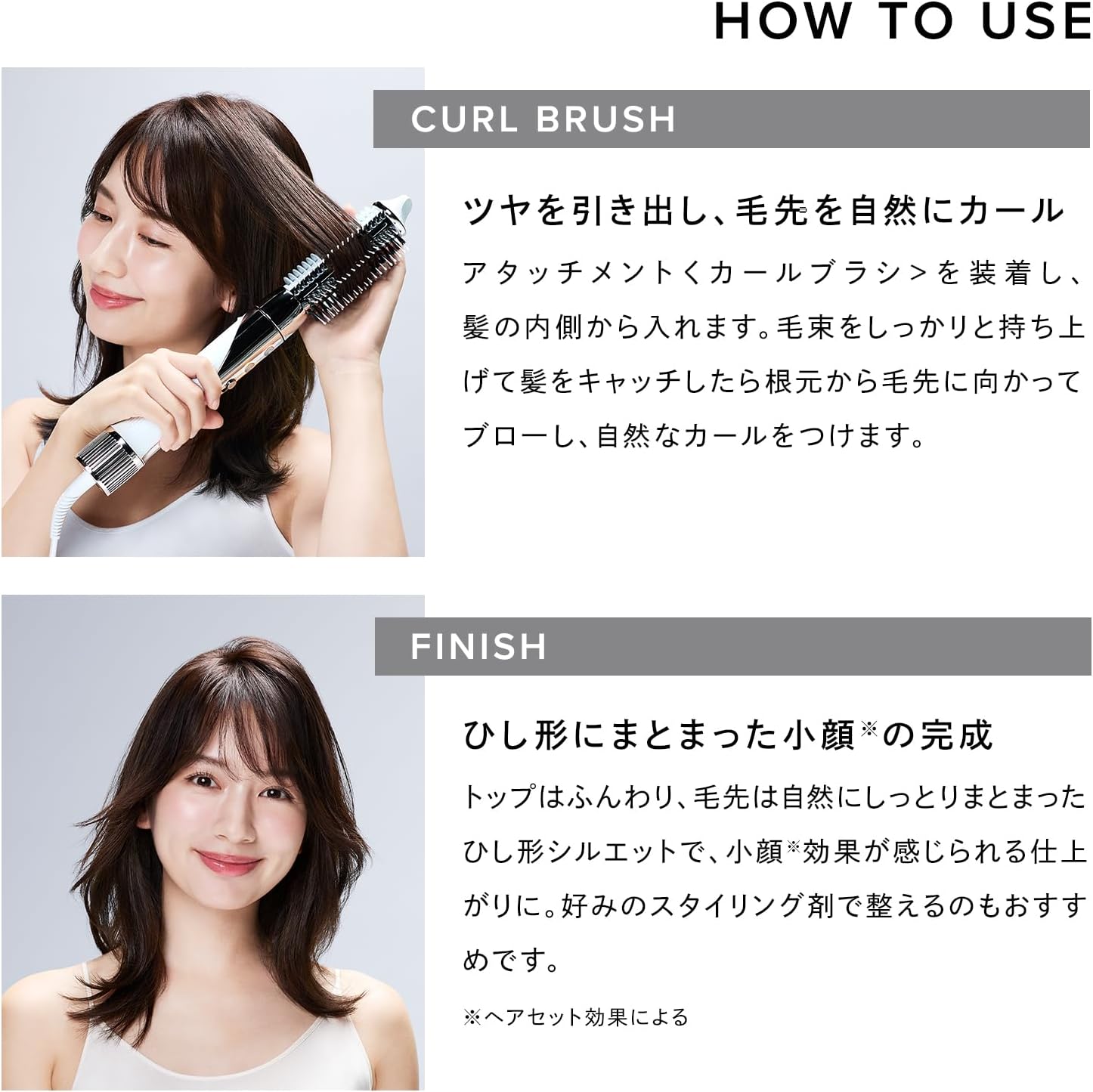 HOW TO USE

CURL BRUSH

ツヤを引き出し、毛先を自然にカール

アタッチメント＜カールブラシ＞を装着し、髪の内側から入れます。毛束をしっかりと持ち上げて髪をキャッチしたら根元から毛先に向かってブローし、自然なカールをつけます。

FINISH

ひし形にまとまった小顔※の完成

トップはふんわり、毛先は自然にしっとりまとまったひし形シルエットで、小顔※効果が感じられる仕上がりに。好みのスタイリング剤で整えるのもおすすめです。

※ヘアセット効果による