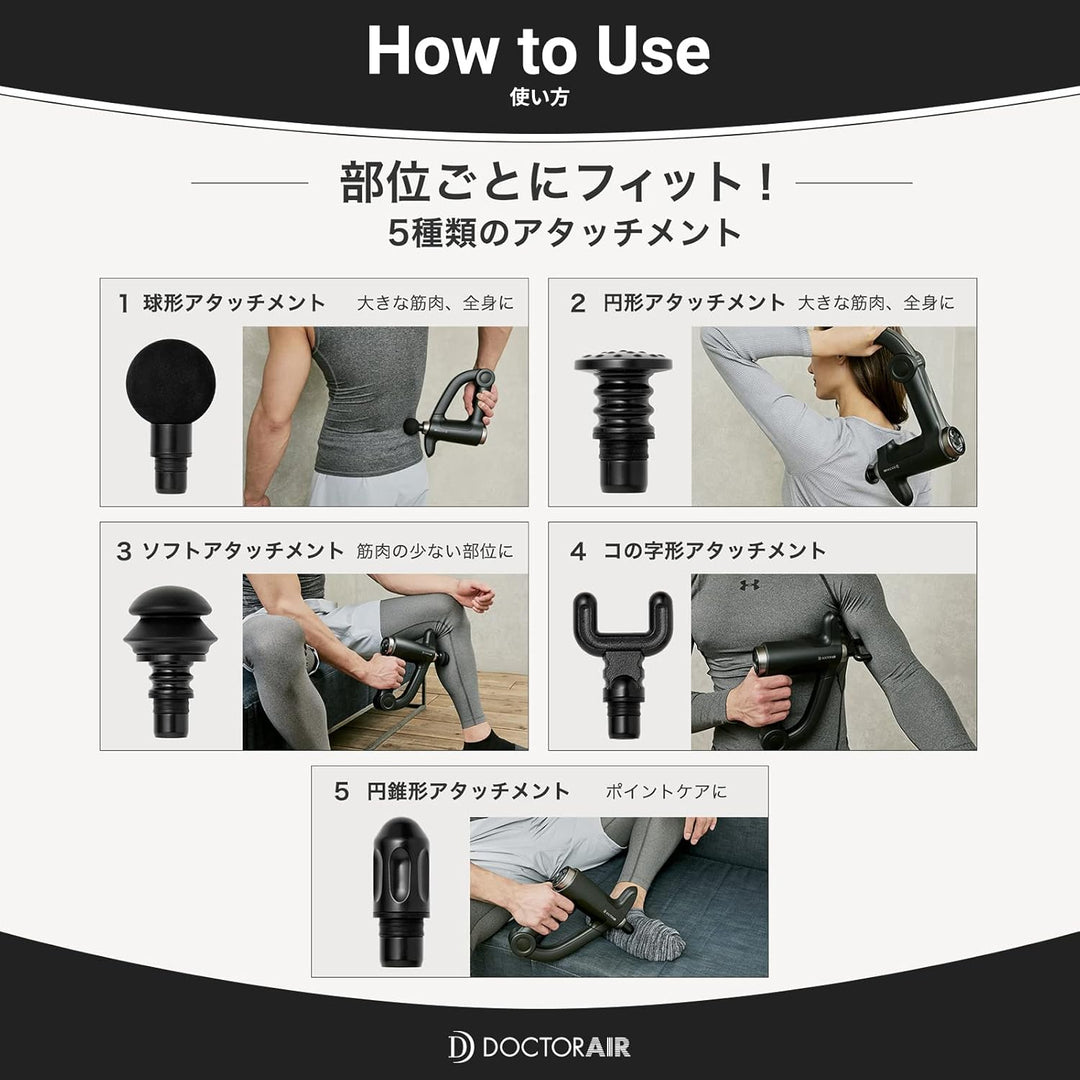 How to Use
使い方

部位ごとにフィット！
5種類のアタッチメント

1 球形アタッチメント 大きな筋肉、全身に

2 円形アタッチメント 大きな筋肉、全身に

3 ソフトアタッチメント 筋肉の少ない部位に

4 コの字形アタッチメント

5 円錐形アタッチメント ポイントケアに

DOCTORAIR