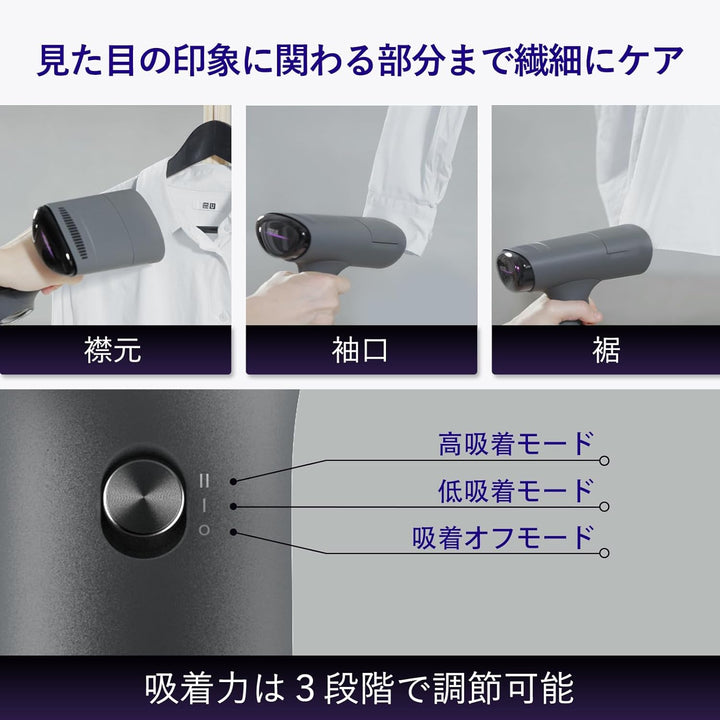 見た目の印象に関わる部分まで繊細にケア

襟元

袖口

裾

II
I
O

高吸着モード
低吸着モード
吸着オフモード

吸着力は３段階で調節可能