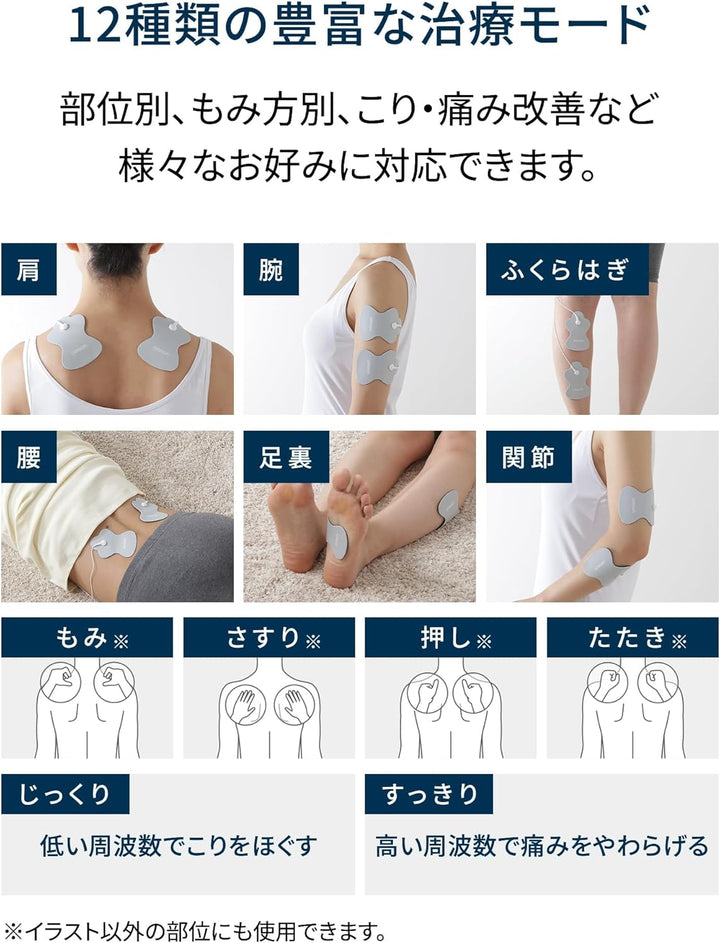 12種類の豊富な治療モード

部位別、もみ方別、こり・痛み改善など様々なお好みに対応できます。

肩

腕

ふくらはぎ

腰

足裏

関節

もみ※

さすり※

押し※

たたき※

じっくり

低い周波数でこりをほぐす

すっきり

高い周波数で痛みをやわらげる

※イラスト以外の部位にも使用できます。