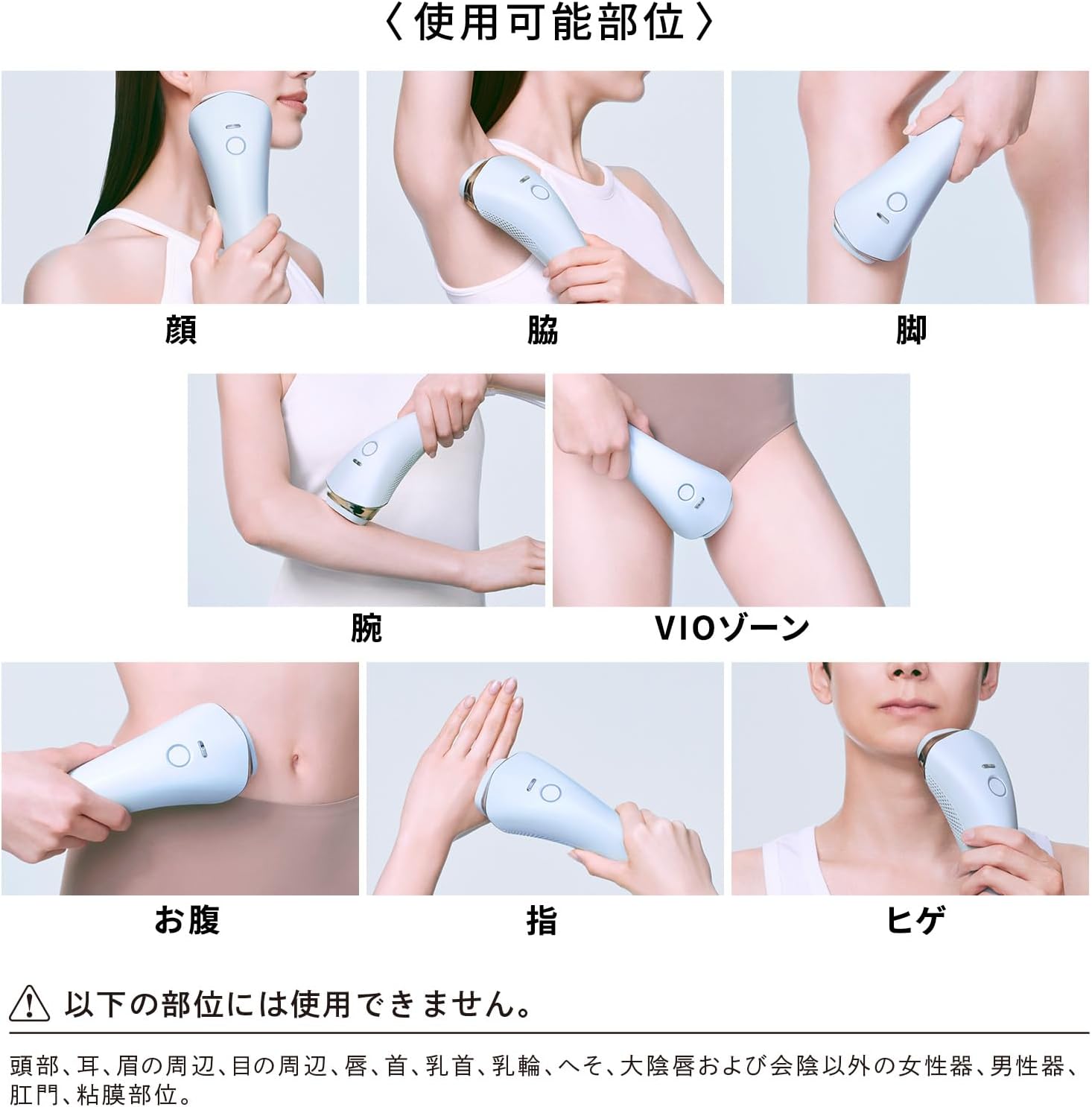 〈使用可能部位〉

顔

脇

脚

腕

VIOゾーン

お腹

指

ヒゲ

以下の部位には使用できません。

頭部、耳、眉の周辺、目の周辺、唇、首、乳首、乳輪、へそ、大陰唇および会陰以外の女性器、男性器、肛門、粘膜部位。