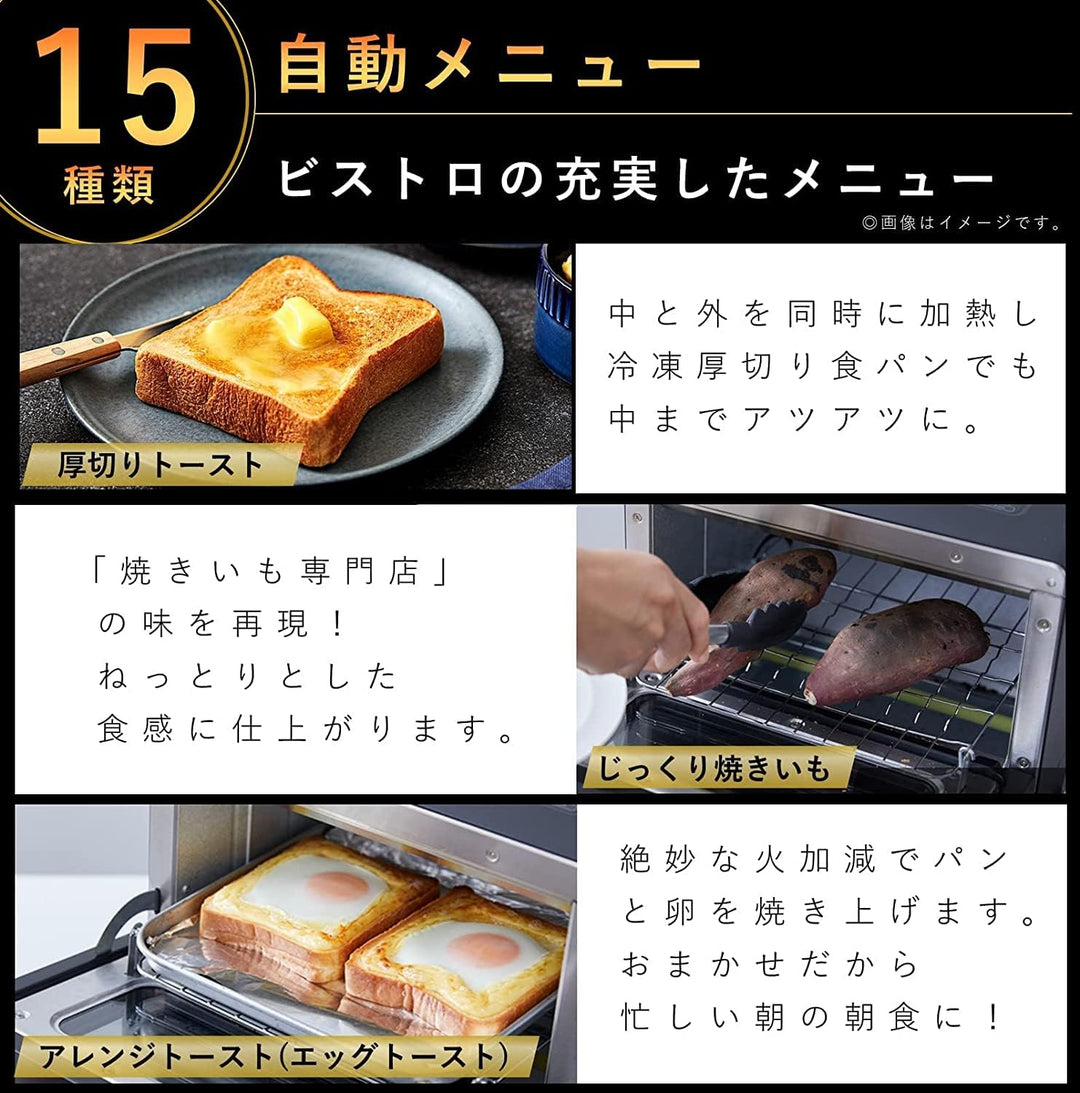 15
種類

自動メニュー

ビストロの充実したメニュー

◎画像はイメージです。

厚切りトースト

中と外を同時に加熱し冷凍厚切り食パンでも中までアツアツに。

「焼きいも専門店」の味を再現！ねっとりとした食感に仕上がります。

じっくり焼きいも

アレンジトースト(エッグトースト)

絶妙な火加減でパンと卵を焼き上げます。おまかせだから忙しい朝の朝食に！