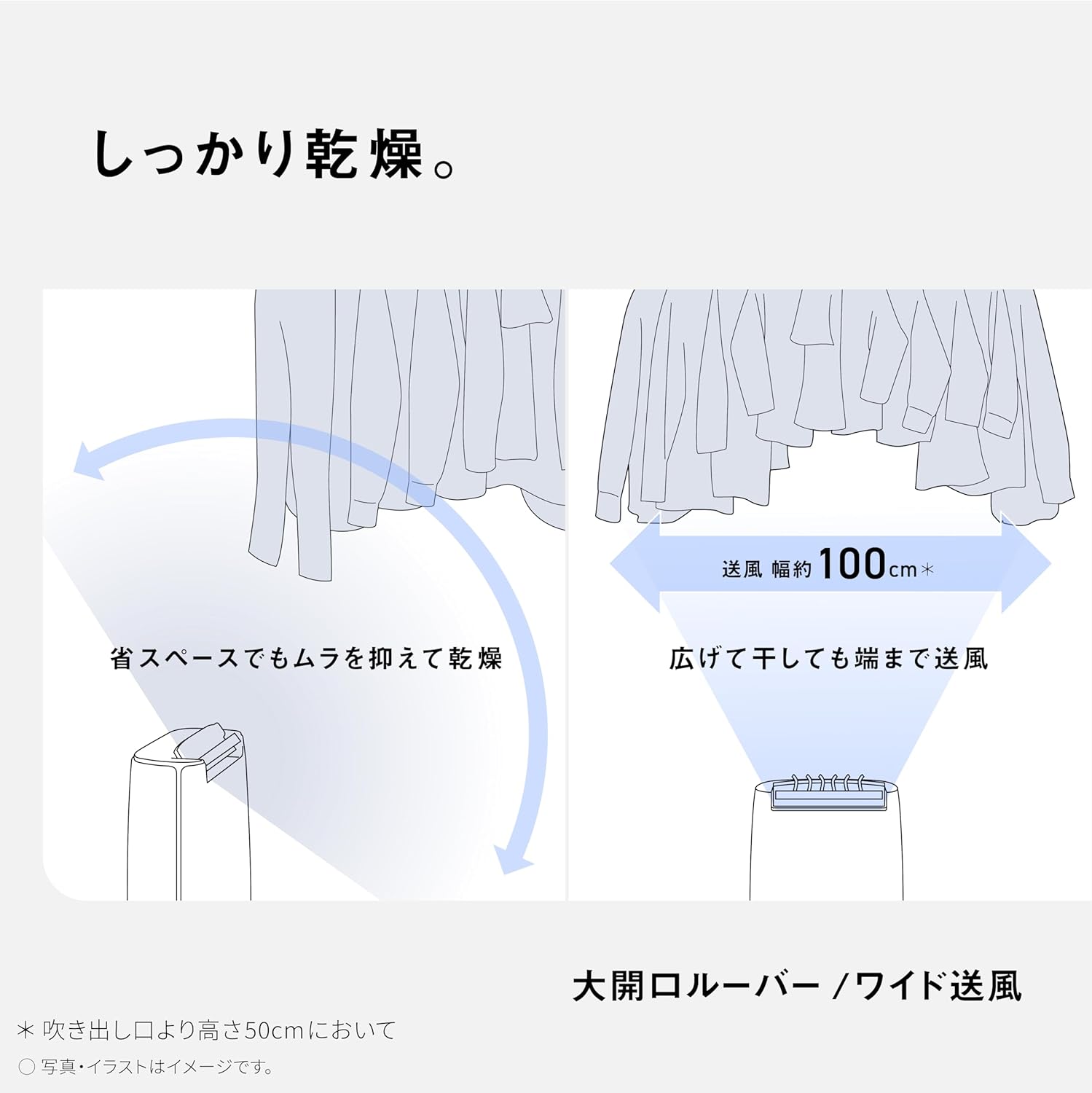 しっかり乾燥。

省スペースでもムラを抑えて乾燥

送風 幅約100cm＊

広げて干しても端まで送風

大開口ルーバー /ワイド送風

＊ 吹き出し口より高さ50cmにおいて
○ 写真・イラストはイメージです。