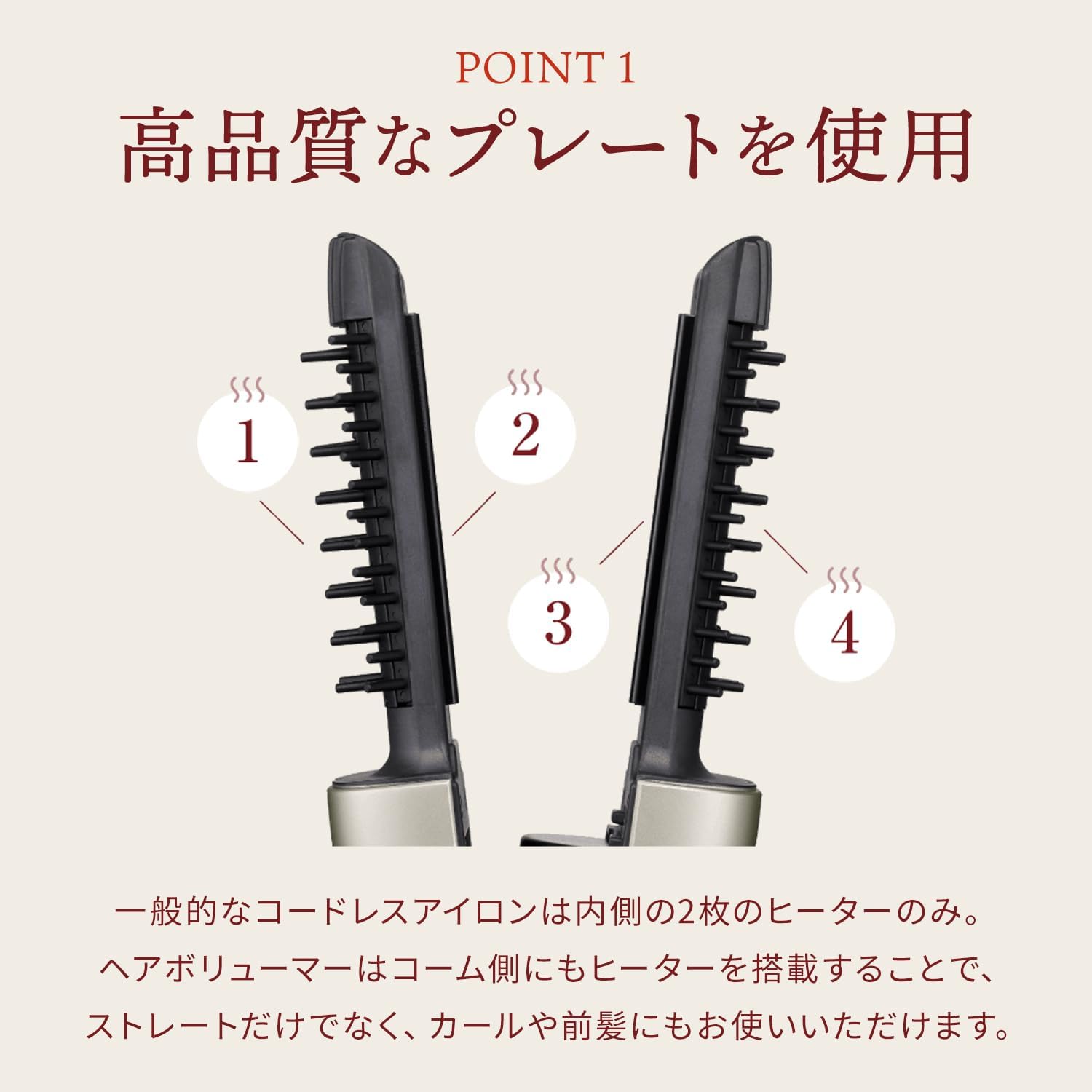 POINT 1

高品質なプレートを使用

1

2

3

4

一般的なコードレスアイロンは内側の2枚のヒーターのみ。
ヘアボリューマーはコーム側にもヒーターを搭載することで、
ストレートだけでなく、カールや前髪にもお使いいただけます。