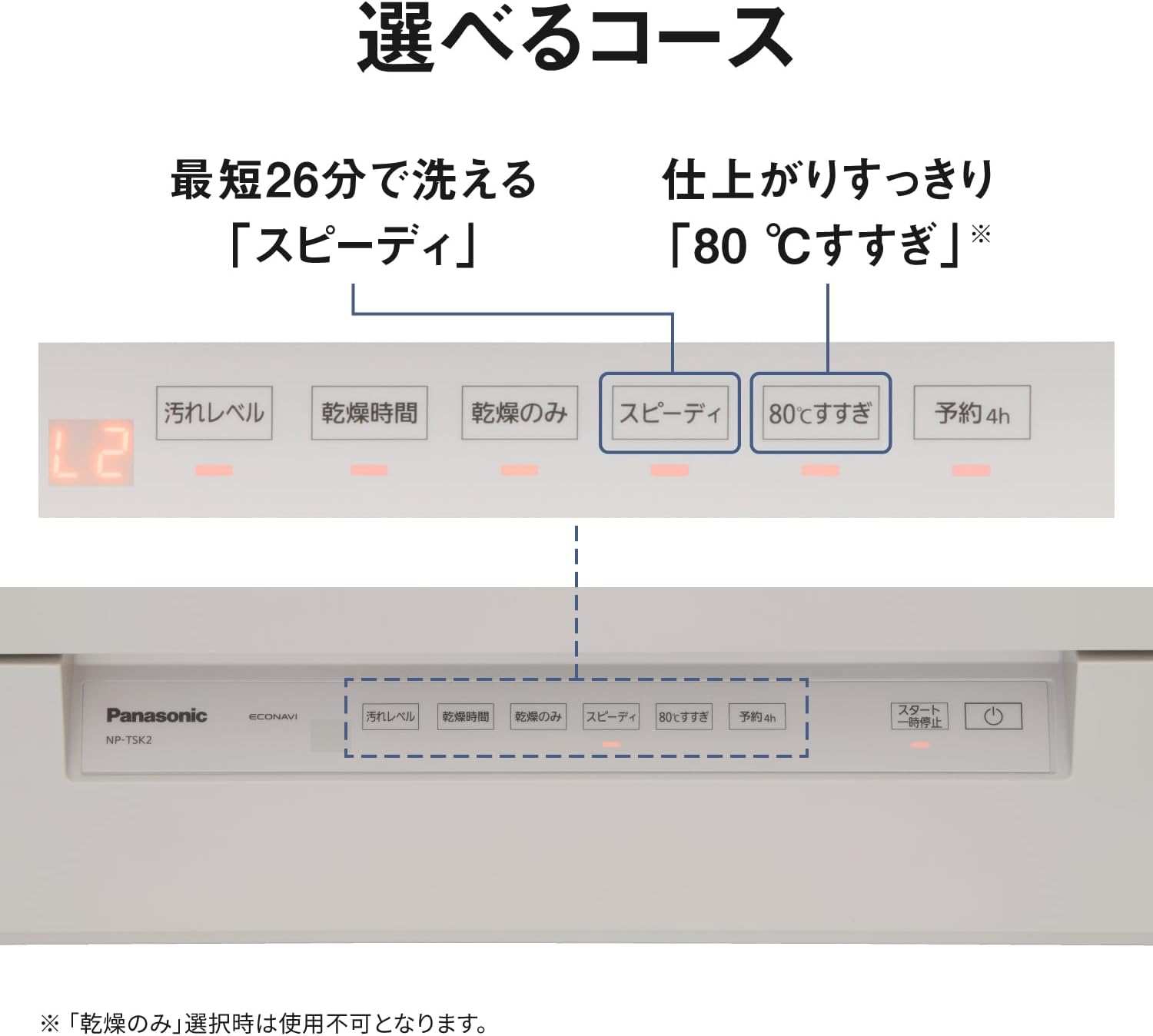 選べるコース

最短26分で洗える
「スピーディ」

仕上がりすっきり
「80 ℃すすぎ」※

L2

汚れレベル

乾燥時間

乾燥のみ

スピーディ

80℃すすぎ

予約4h

Panasonic
NP-TSK2

ECONAVI

汚れレベル

乾燥時間

乾燥のみ

スピーディ

80℃すすぎ

予約4h

スタート
一時停止

※「乾燥のみ」選択時は使用不可となります。