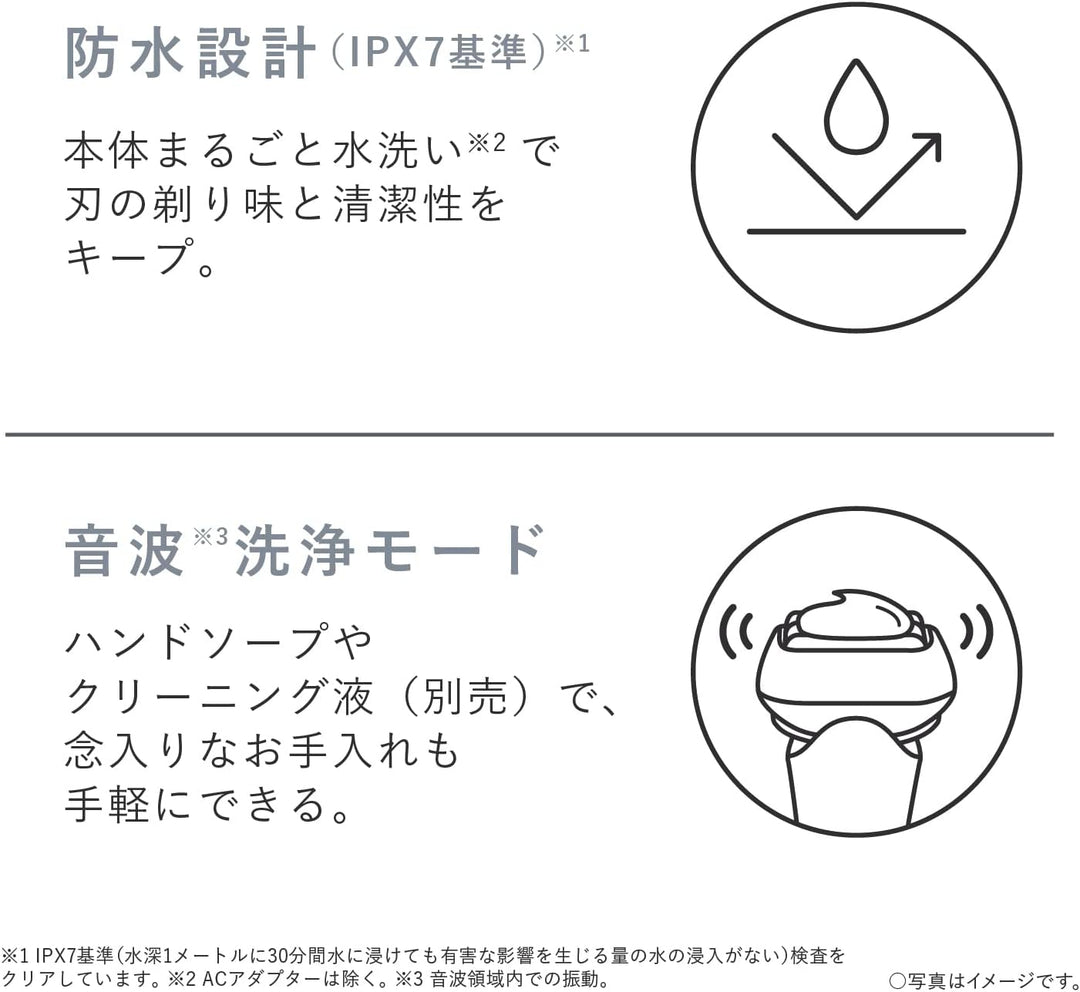 防水設計（IPX7基準）※1

本体まるごと水洗い※2 で刃の剃り味と清潔性をキープ。

音波※3洗浄モード

ハンドソープやクリーニング液（別売）で、念入りなお手入れも手軽にできる。

※1 IPX7基準（水深1メートルに30分間水に浸けても有害な影響を生じる量の水の浸入がない）検査をクリアしています。※2 ACアダプターは除く。※3 音波領域内での振動。

○写真はイメージです。