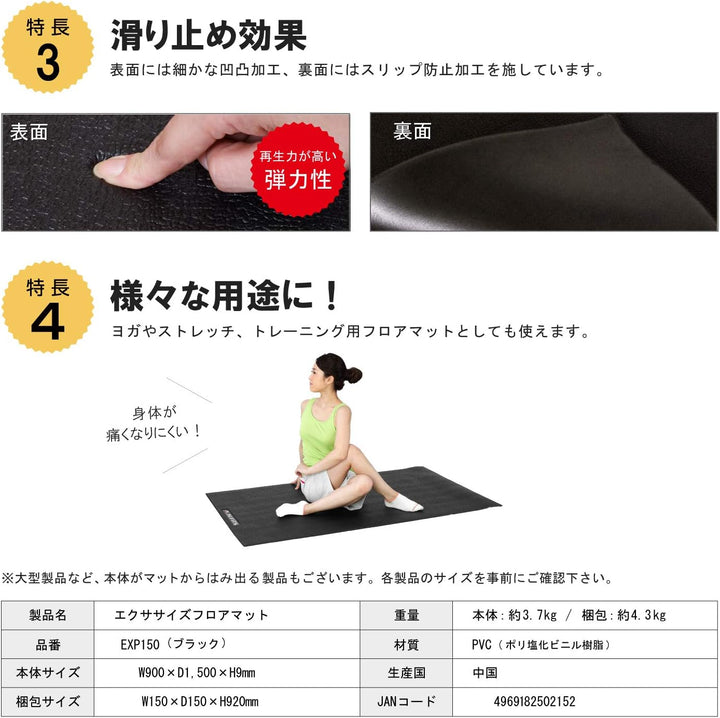 特長
3

滑り止め効果

表面には細かな凹凸加工、裏面にはスリップ防止加工を施しています。

表面

再生力が高い
弾力性

裏面

特長
4

様々な用途に！

ヨガやストレッチ、トレーニング用フロアマットとしても使えます。

身体が
痛くなりにくい！

※大型製品など、本体がマットからはみ出る製品もございます。各製品のサイズを事前にご確認下さい。

| 製品名 | エクササイズフロアマット | 重量 | 本体：約3.7kg ／ 梱包：約4.3kg |
|---|---|---|---|
| 品番 | EXP150（ブラック） | 材質 | PVC（ポリ塩化ビニル樹脂） |
| 本体サイズ | W900×D1,500×H9mm | 生産国 | 中国 |
| 梱包サイズ | W150×D150×H920mm | JANコード | 4969182502152 |