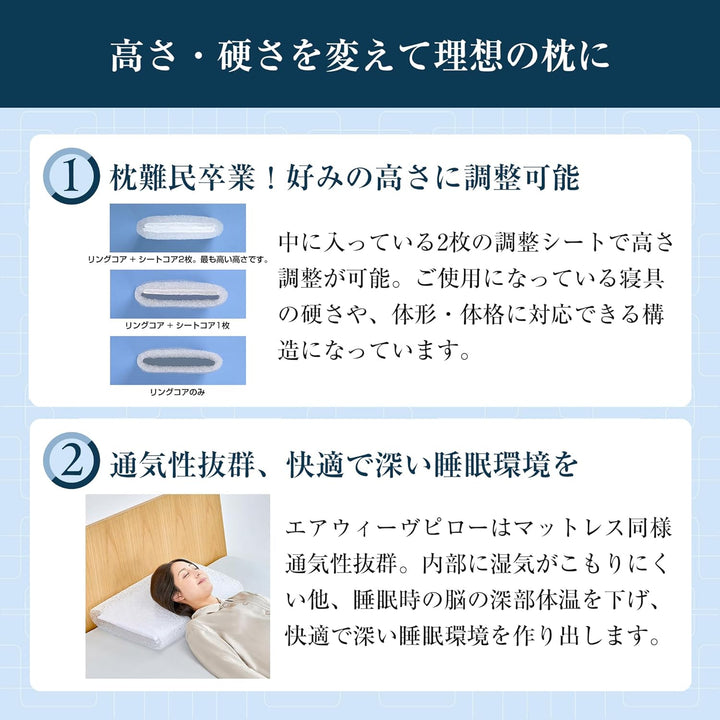 高さ・硬さを変えて理想の枕に

1 枕難民卒業！好みの高さに調整可能

リングコア + シートコア2枚。最も高い高さです。

リングコア + シートコア1枚

リングコアのみ

中に入っている2枚の調整シートで高さ調整が可能。ご使用になっている寝具の硬さや、体形・体格に対応できる構造になっています。

2 通気性抜群、快適で深い睡眠環境を

エアウィーヴピローはマットレス同様通気性抜群。内部に湿気がこもりにくい他、睡眠時の脳の深部体温を下げ、快適で深い睡眠環境を作り出します。