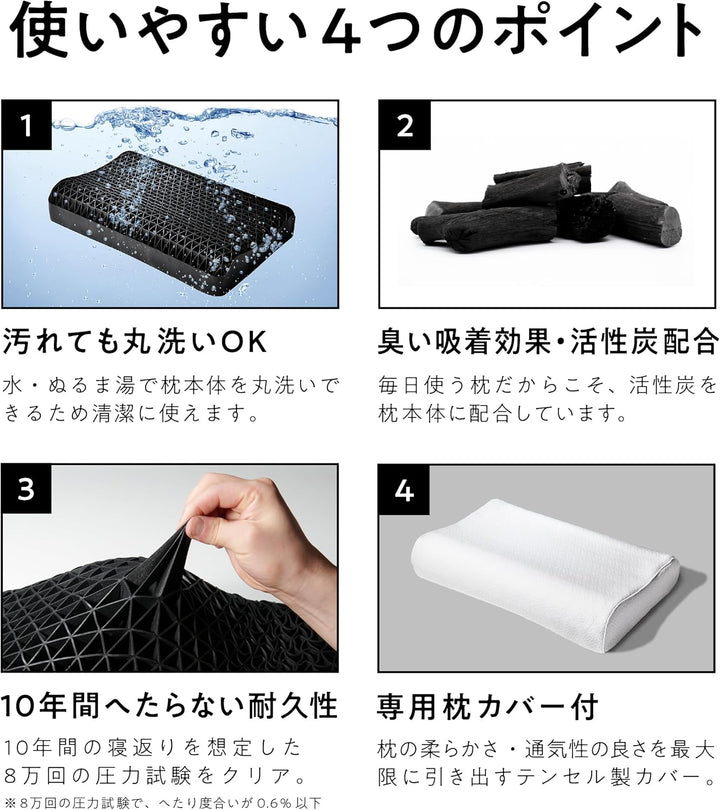 使いやすい4つのポイント

1

汚れても丸洗いOK

水・ぬるま湯で枕本体を丸洗いできるため清潔に使えます。

2

臭い吸着効果・活性炭配合

毎日使う枕だからこそ、活性炭を枕本体に配合しています。

3

10年間へたらない耐久性

10年間の寝返りを想定した8万回の圧力試験をクリア。

※8万回の圧力試験で、へたり度合いが0.6%以下

4

専用枕カバー付

枕の柔らかさ・通気性の良さを最大限に引き出すテンセル製カバー。