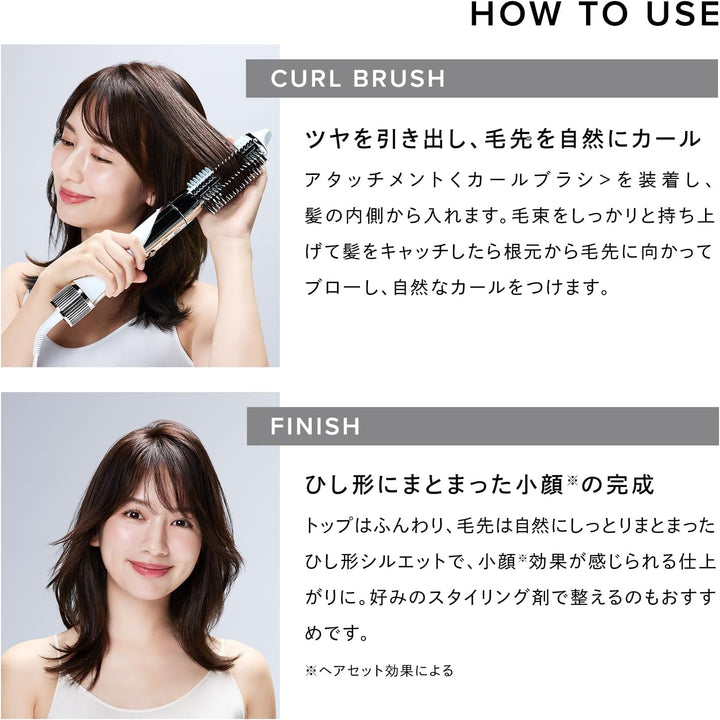 HOW TO USE

CURL BRUSH

ツヤを引き出し、毛先を自然にカール

アタッチメント＜カールブラシ＞を装着し、髪の内側から入れます。毛束をしっかりと持ち上げて髪をキャッチしたら根元から毛先に向かってブローし、自然なカールをつけます。

FINISH

ひし形にまとまった小顔※の完成

トップはふんわり、毛先は自然にしっとりまとまったひし形シルエットで、小顔※効果が感じられる仕上がりに。好みのスタイリング剤で整えるのもおすすめです。

※ヘアセット効果による