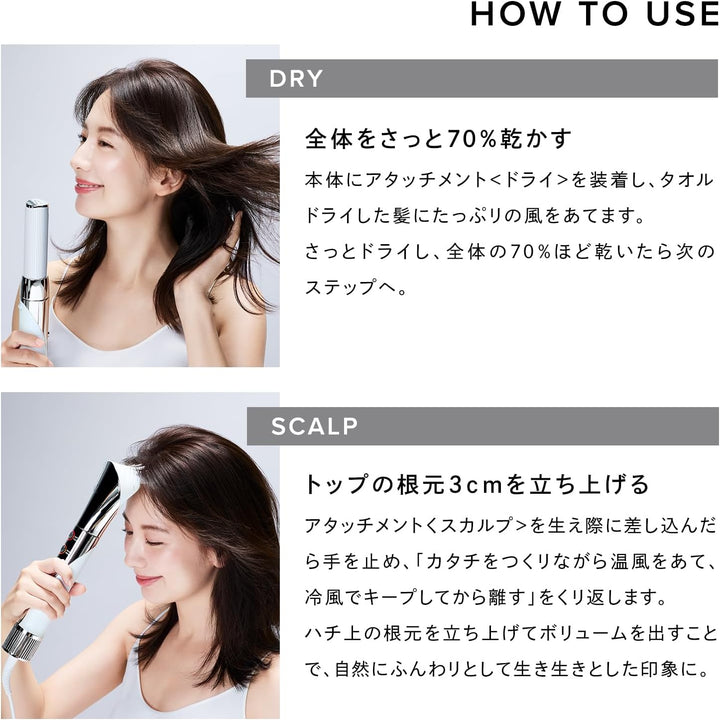 HOW TO USE

DRY

全体をさっと70%乾かす

本体にアタッチメント<ドライ>を装着し、タオルドライした髪にたっぷりの風をあてます。
さっとドライし、全体の70%ほど乾いたら次のステップへ。

SCALP

トップの根元3cmを立ち上げる

アタッチメント<スカルプ>を生え際に差し込んだら手を止め、「カタチをつくりながら温風をあて、冷風でキープしてから離す」をくり返します。
ハチ上の根元を立ち上げてボリュームを出すことで、自然にふんわりとして生き生きとした印象に。