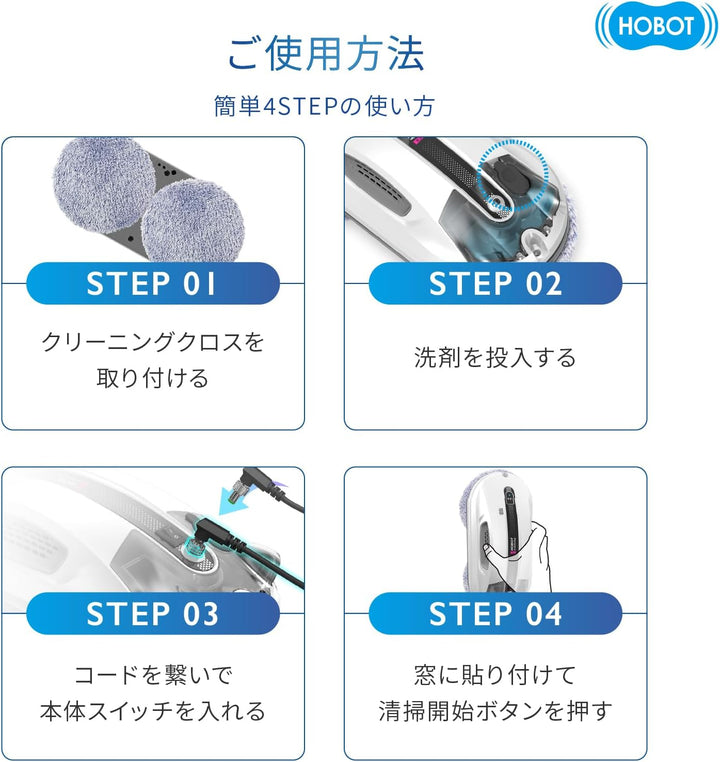 HOBOT

ご使用方法

簡単4STEPの使い方

STEP 01

クリーニングクロスを取り付ける

STEP 02

洗剤を投入する

STEP 03

コードを繋いで本体スイッチを入れる

STEP 04

窓に貼り付けて清掃開始ボタンを押す