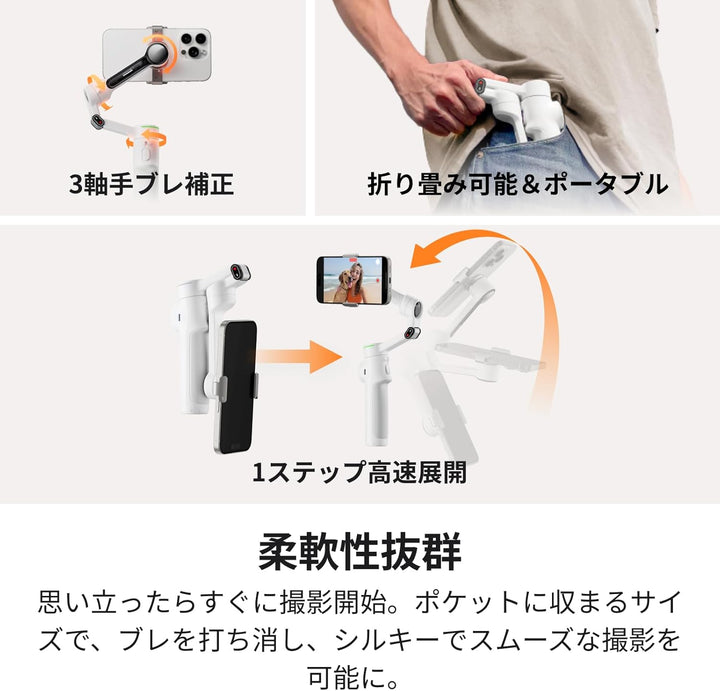 3軸手ブレ補正

折り畳み可能＆ポータブル

1ステップ高速展開

柔軟性抜群

思い立ったらすぐに撮影開始。ポケットに収まるサイズで、ブレを打ち消し、シルキーでスムーズな撮影を可能に。