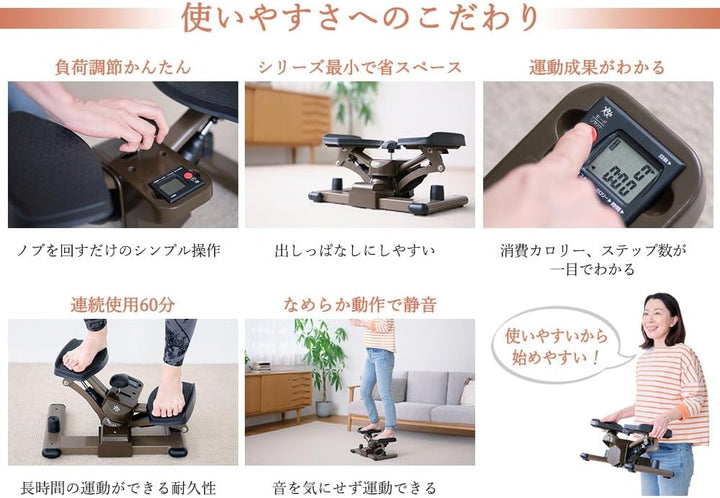 使いやすさへのこだわり

負荷調節かんたん

ノブを回すだけのシンプル操作

シリーズ最小で省スペース

出しっぱなしにしやすい

運動成果がわかる

消費カロリー、ステップ数が一目でわかる

連続使用60分

長時間の運動ができる耐久性

なめらか動作で静音

音を気にせず運動できる

使いやすいから始めやすい！