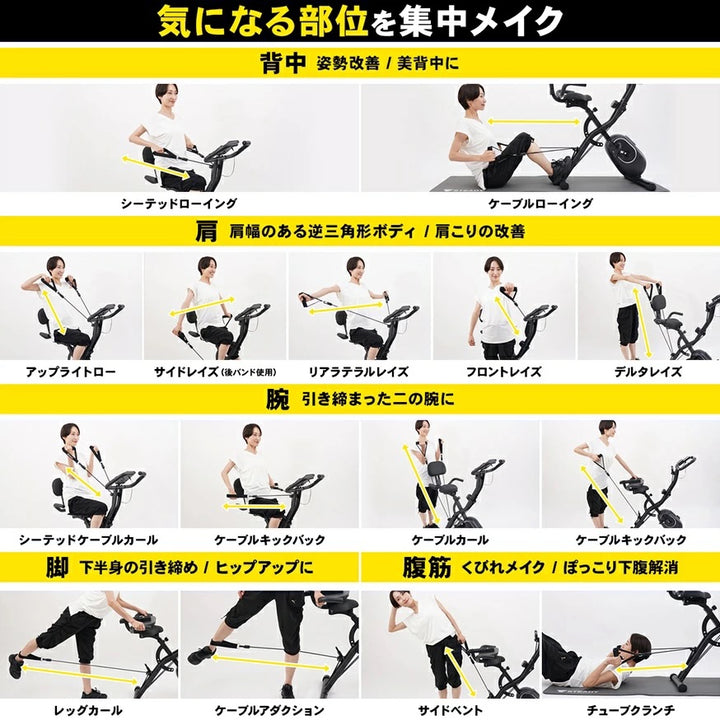 気になる部位を集中メイク

背中 姿勢改善 / 美背中に

シーテッドローイング

ケーブルローイング

肩 肩幅のある逆三角形ボディ / 肩こりの改善

アップライトロー

サイドレイズ（後バンド使用）

リアラテラルレイズ

フロントレイズ

デルタレイズ

腕 引き締まった二の腕に

シーテッドケーブルカール

ケーブルキックバック

ケーブルカール

ケーブルキックバック

脚 下半身の引き締め / ヒップアップに

腹筋 くびれメイク / ぽっこり下腹解消

レッグカール

ケーブルアダクション

サイドベント

チューブクランチ